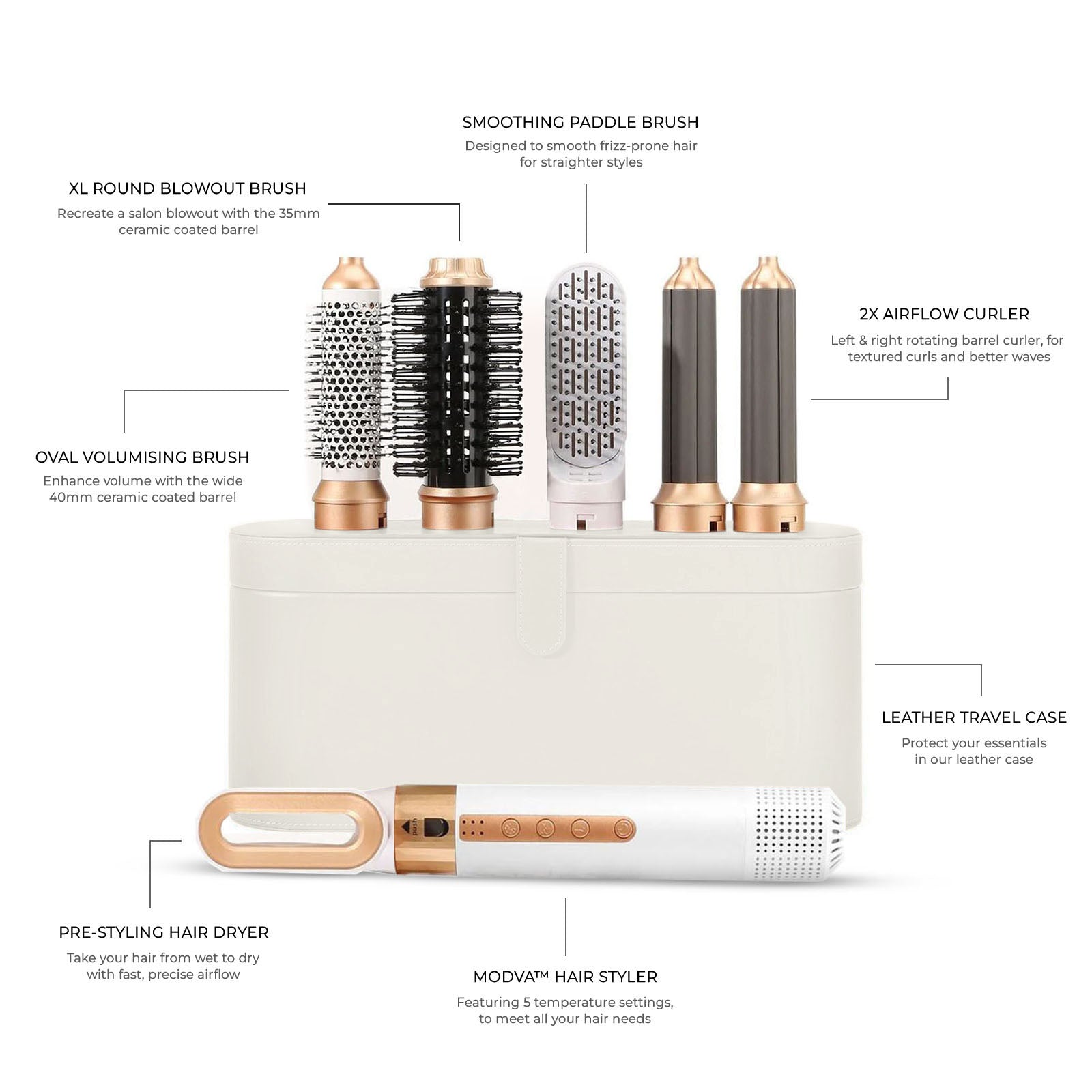 SMOOTHING PADDLE BRUSH

Designed to smooth frizz-prone hair for straighter styles

XL ROUND BLOWOUT BRUSH

Recreate a salon blowout with the 35mm ceramic coated barrel

2X AIRFLOW CURLER

Left & right rotating barrel curler, for textured curls and better waves

OVAL VOLUMISING BRUSH

Enhance volume with the wide 40mm ceramic coated barrel

LEATHER TRAVEL CASE

Protect your essentials in our leather case

push

PRE-STYLING HAIR DRYER

Take your hair from wet to dry with fast, precise airflow

MODVA™ HAIR STYLER

Featuring 5 temperature settings, to meet all your hair needs